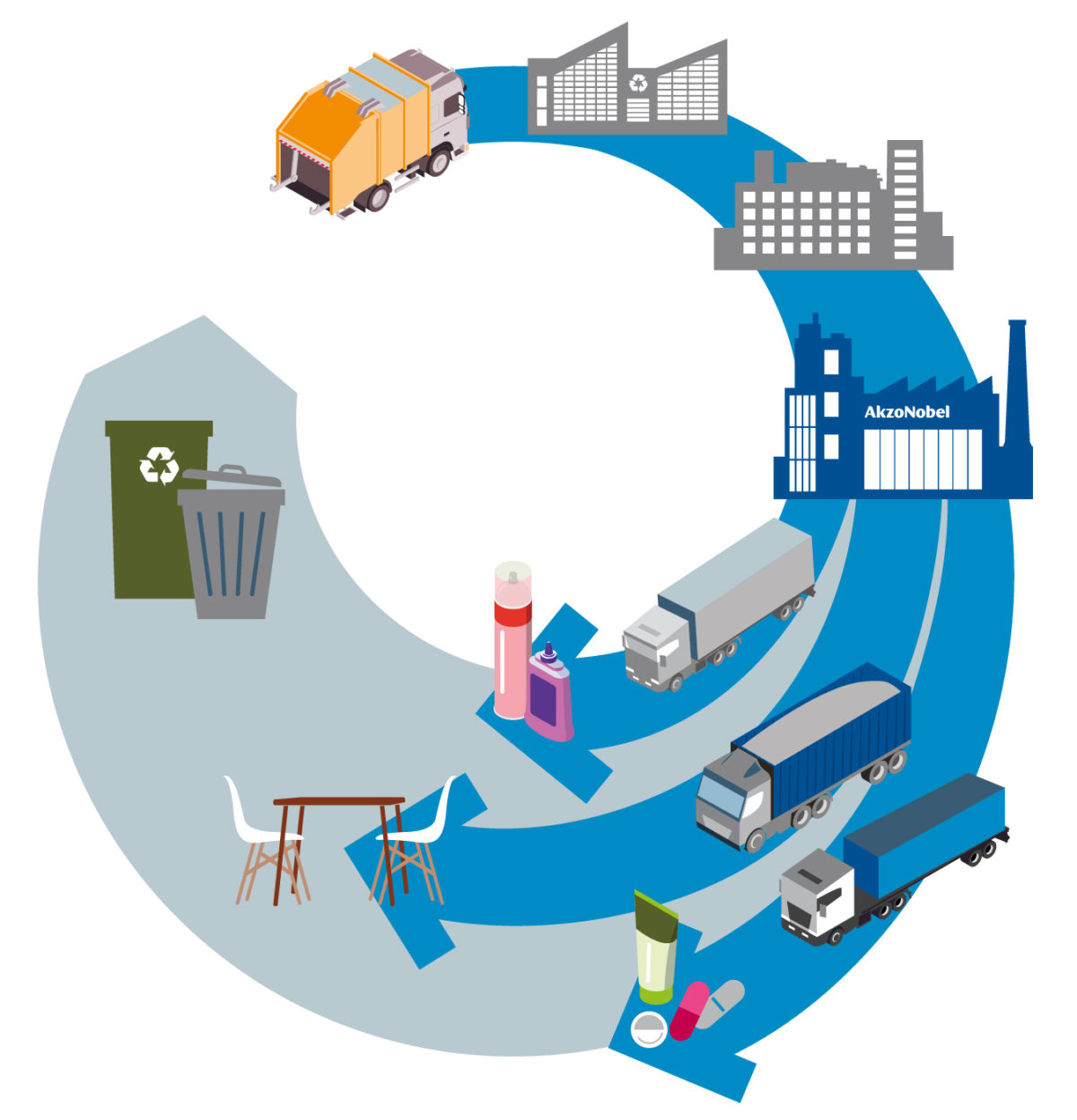 AkzoNobel