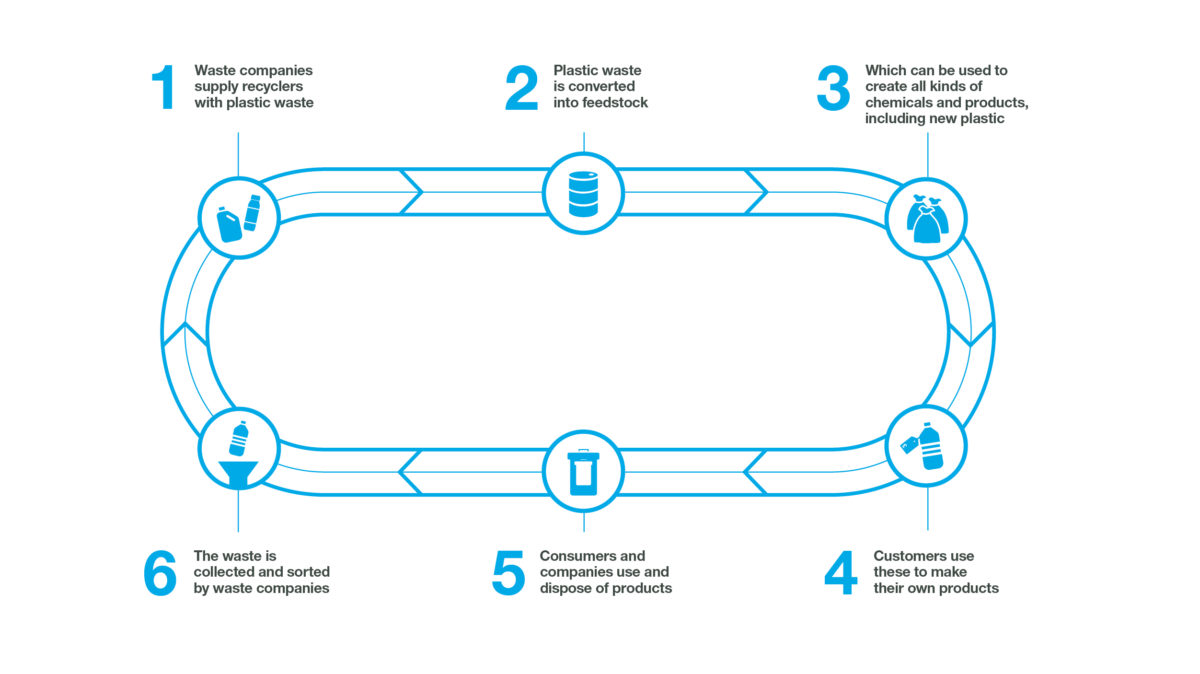 1 Waste companies supply recyclers with plastic waste

2 Plastic waste is converted into feedstock

3 Which can be used to create all kinds of chemicals and products, including new plastic

6 The waste is collected and sorted by waste companies

5 Consumers and companies use and dispose of products

4 Customers use these to make their own products