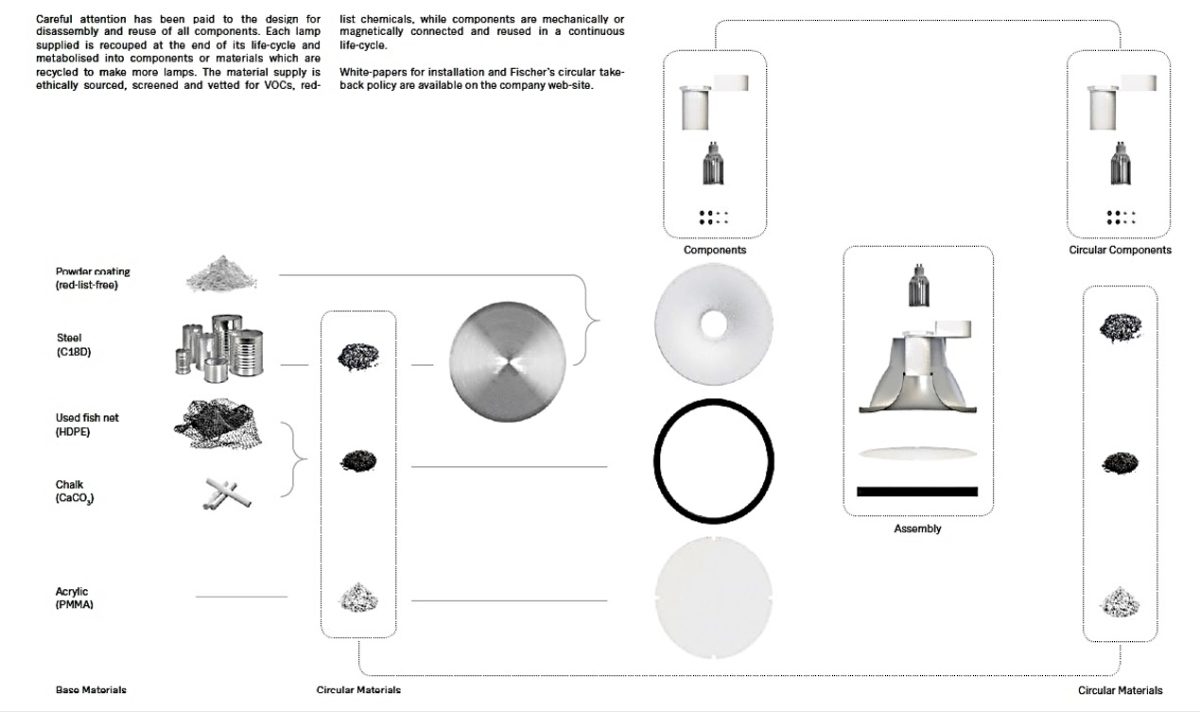 Careful attention has been paid to the design for disassembly and reuse of all components. Each lamp supplied is recouped at the end of its life-cycle and metabolised into components or materials which are recycled to make more lamps. The material supply is ethically sourced, screened and vetted for VOCs, red-list chemicals, while components are mechanically or magnetically connected and reused in a continuous life-cycle.

White-papers for installation and Fischer's circular take-back policy are available on the company web-site.

Components

Circular Components

Powder coating (red-list-free)

Steel (C18D)

Used fish net (HDPE)

Chalk ($CaCO_3$)

Acrylic (PMMA)

Assembly

Base Materials

Circular Materials

Circular Materials